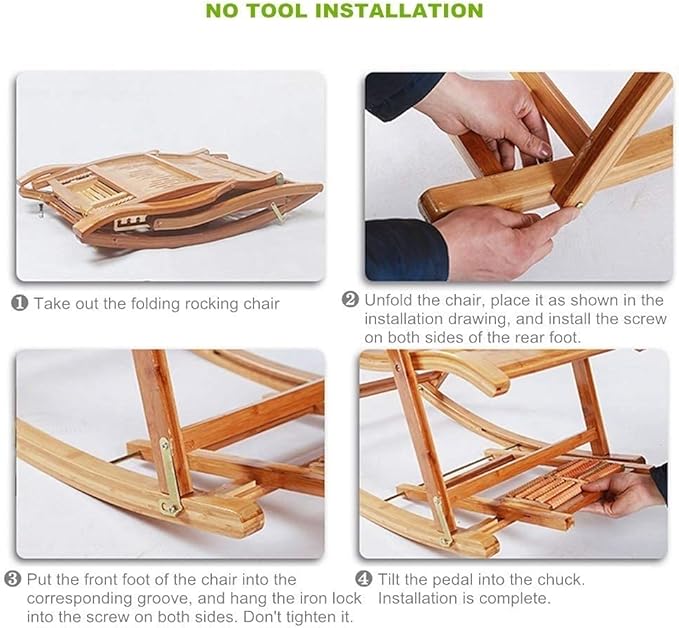 NO TOOL INSTALLATION

❶ Take out the folding rocking chair

❷ Unfold the chair, place it as shown in the installation drawing, and install the screw on both sides of the rear foot.

❸ Put the front foot of the chair into the corresponding groove, and hang the iron lock into the screw on both sides. Don't tighten it.

❹ Tilt the pedal into the chuck. Installation is complete.