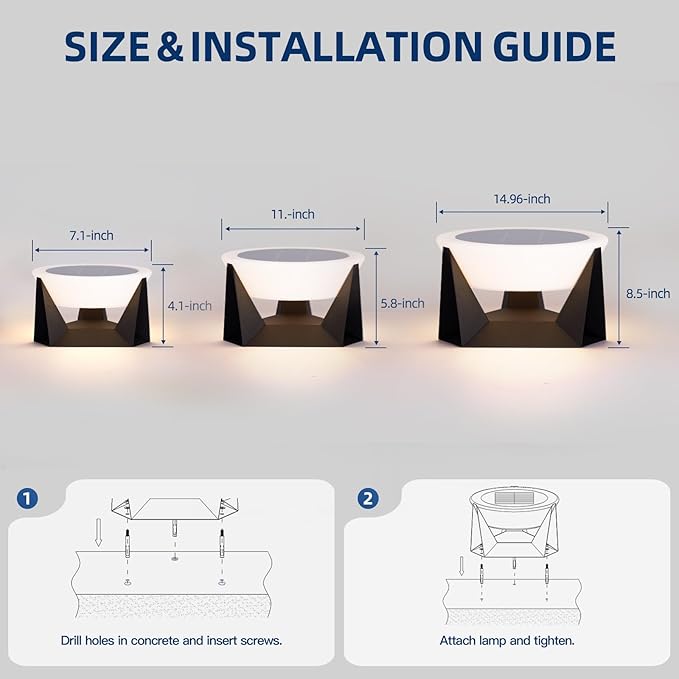 SIZE & INSTALLATION GUIDE

7.1-inch

4.1-inch

11.-inch

5.8-inch

14.96-inch

8.5-inch

1

Drill holes in concrete and insert screws.

2

Attach lamp and tighten.