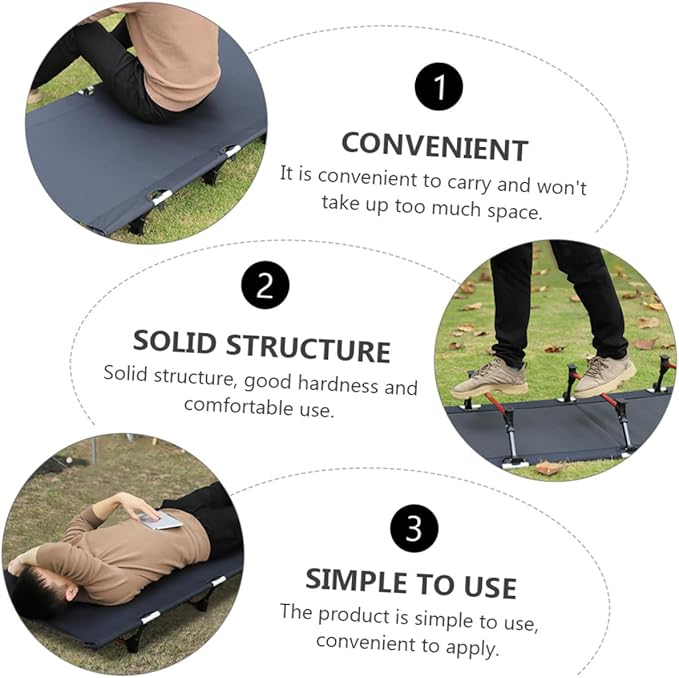 1

CONVENIENT

It is convenient to carry and won't take up too much space.

2

SOLID STRUCTURE

Solid structure, good hardness and comfortable use.

3

SIMPLE TO USE

The product is simple to use, convenient to apply.