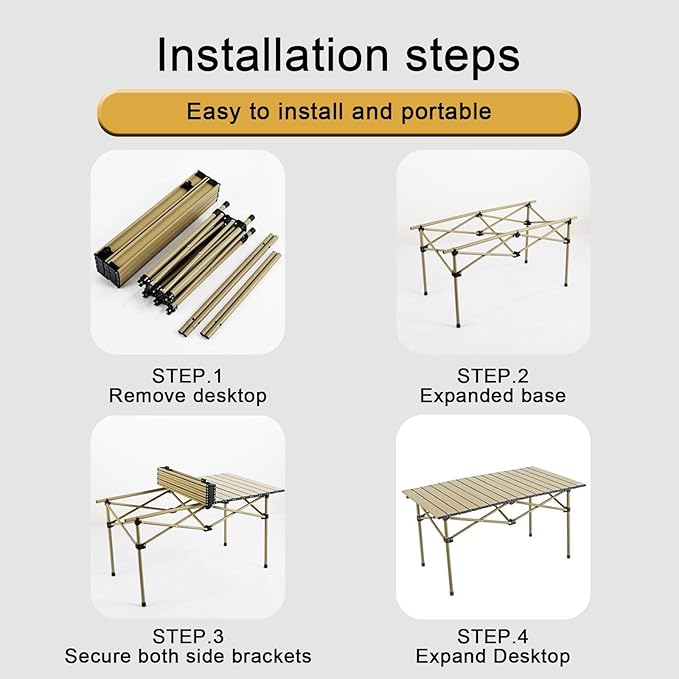 Installation steps

Easy to install and portable

STEP.1
Remove desktop

STEP.2
Expanded base

STEP.3
Secure both side brackets

STEP.4
Expand Desktop