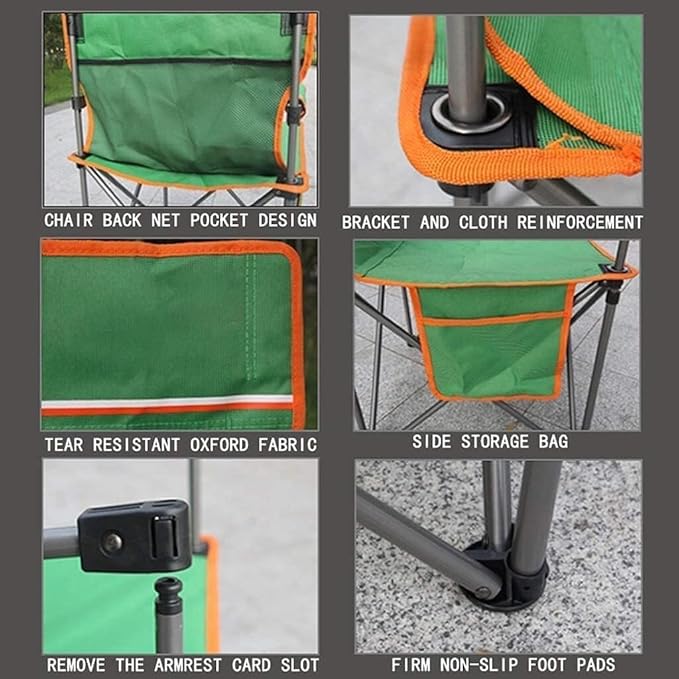 CHAIR BACK NET POCKET DESIGN

BRACKET AND CLOTH REINFORCEMENT

TEAR RESISTANT OXFORD FABRIC

SIDE STORAGE BAG

REMOVE THE ARMREST CARD SLOT

FIRM NON-SLIP FOOT PADS