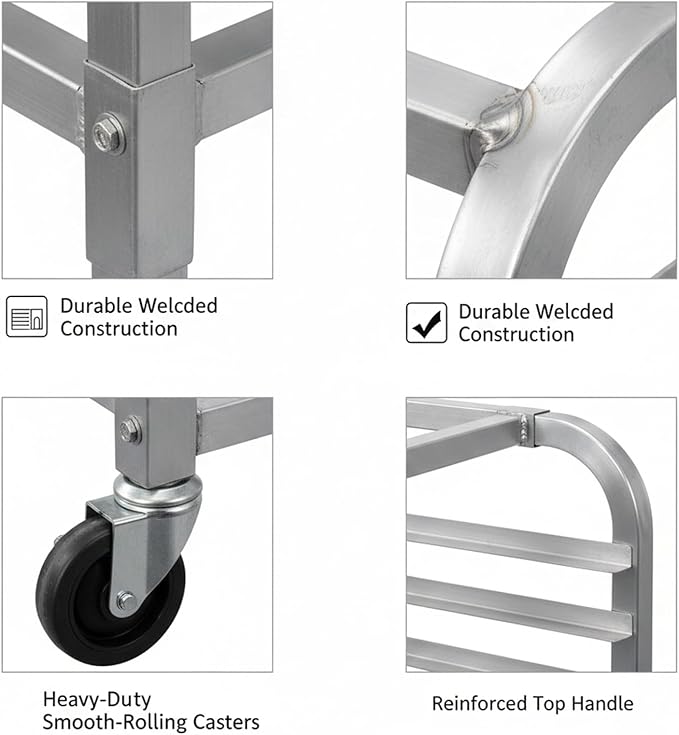 Durable Welcded Construction

Durable Welcded Construction

Heavy-Duty Smooth-Rolling Casters

Reinforced Top Handle