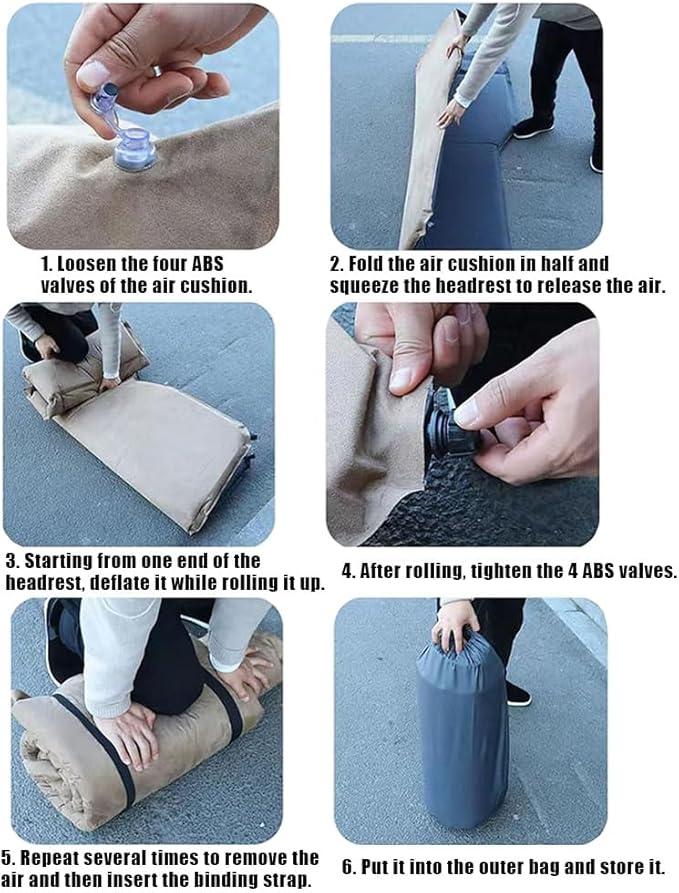 1. Loosen the four ABS valves of the air cushion.

2. Fold the air cushion in half and squeeze the headrest to release the air.

3. Starting from one end of the headrest, deflate it while rolling it up.

4. After rolling, tighten the 4 ABS valves.

5. Repeat several times to remove the air and then insert the binding strap.

6. Put it into the outer bag and store it.