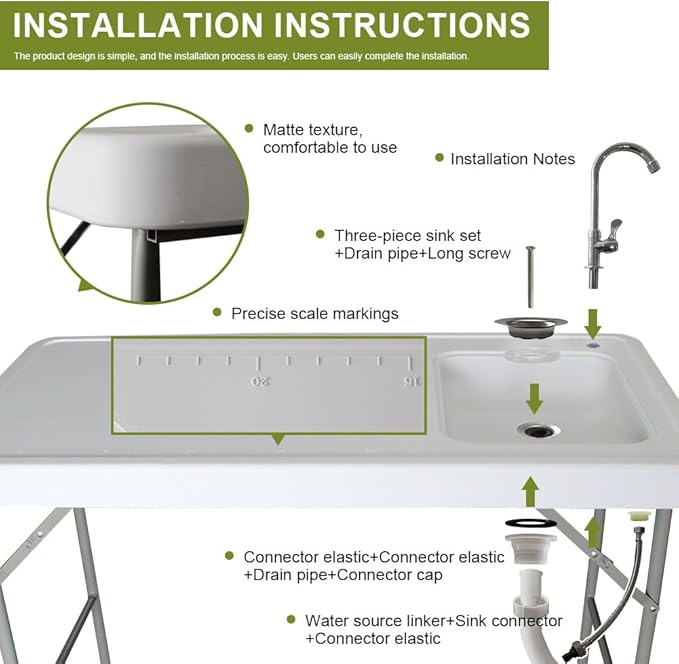 INSTALLATION INSTRUCTIONS

The product design is simple, and the installation process is easy. Users can easily complete the installation.

Matte texture, comfortable to use

Installation Notes

Three-piece sink set +Drain pipe+Long screw

Precise scale markings

20

15

Connector elastic+Connector elastic +Drain pipe+Connector cap

Water source linker+Sink connector +Connector elastic