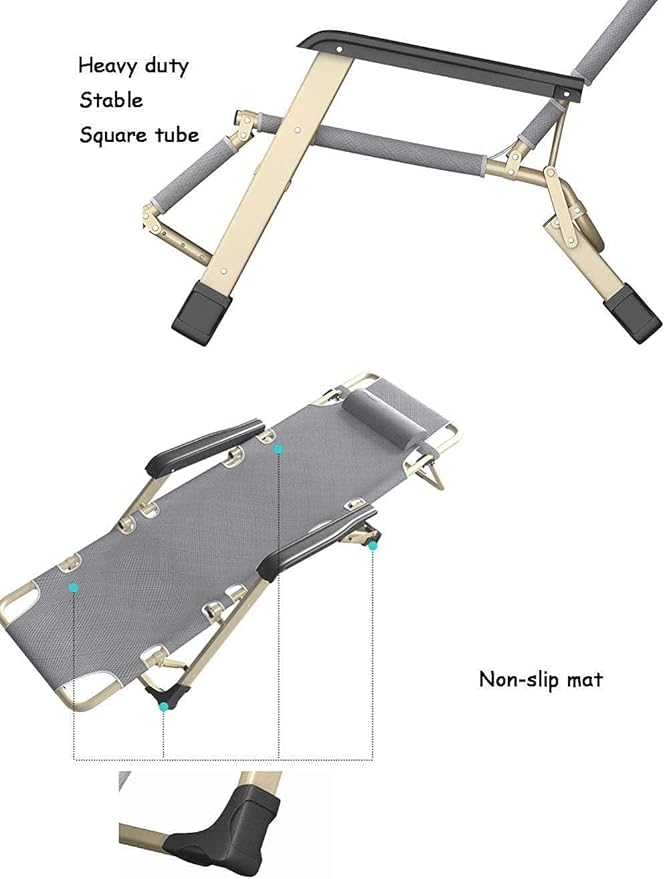 Heavy duty
Stable
Square tube

Non-slip mat