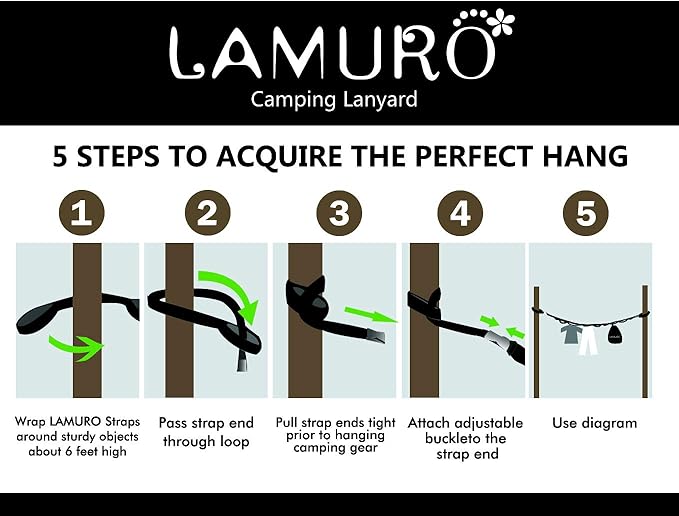 LAMURO
Camping Lanyard

5 STEPS TO ACQUIRE THE PERFECT HANG

1

2

3

4

5

LAMURO

Wrap LAMURO Straps around sturdy objects about 6 feet high

Pass strap end through loop

Pull strap ends tight prior to hanging camping gear

Attach adjustable buckleto the strap end

Use diagram