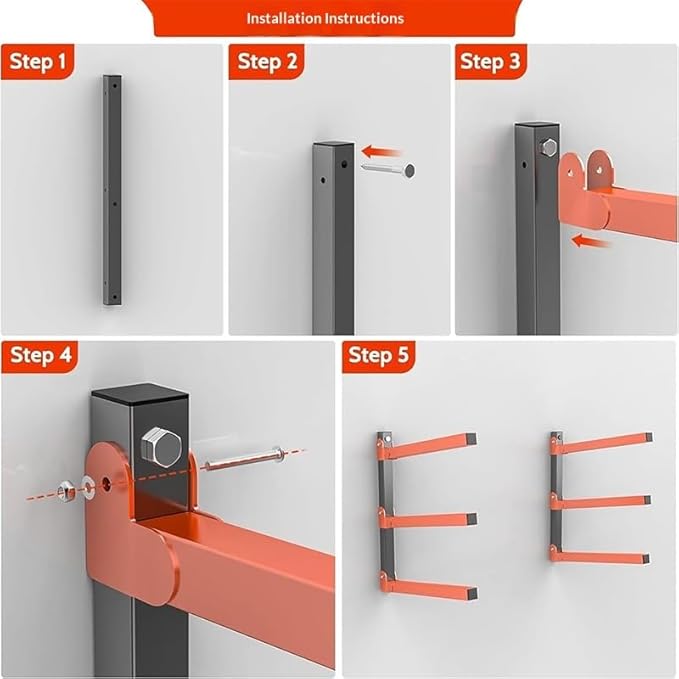 Installation Instructions

Step 1

Step 2

Step 3

Step 4

Step 5