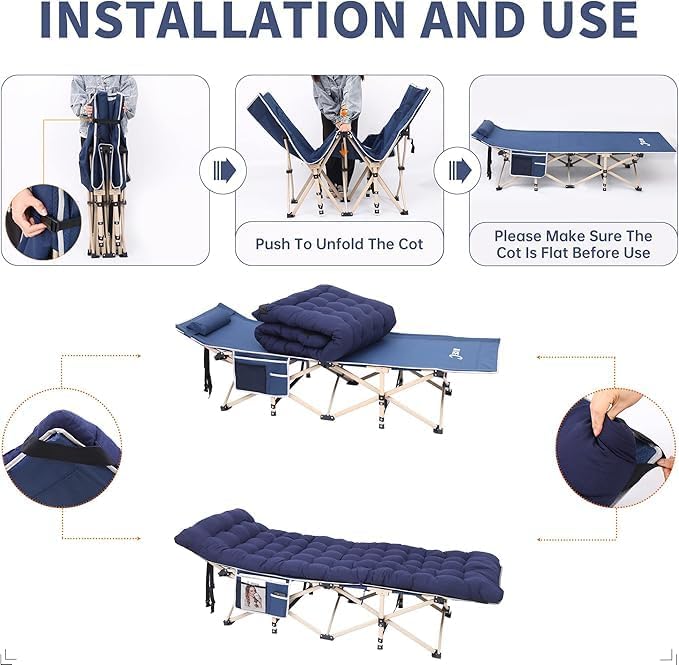 INSTALLATION AND USE

Push To Unfold The Cot

Please Make Sure The Cot Is Flat Before Use