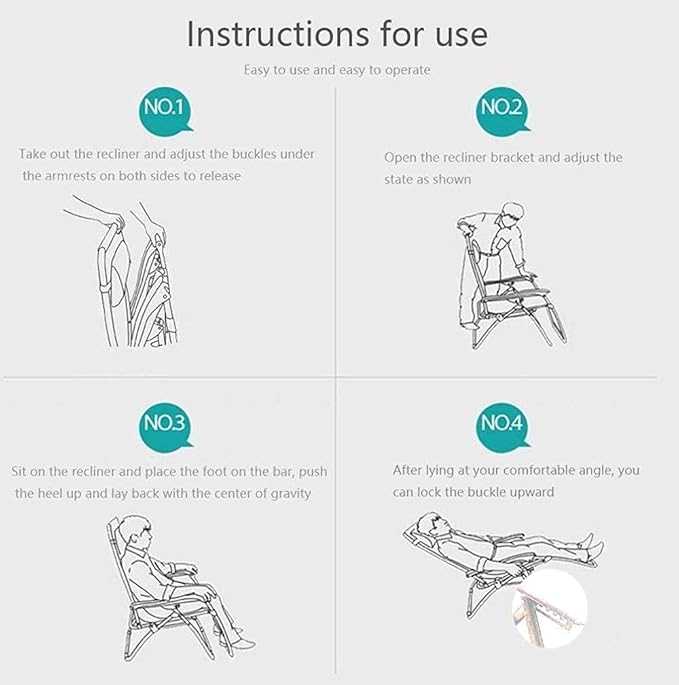 Instructions for use

Easy to use and easy to operate

NO.1

Take out the recliner and adjust the buckles under the armrests on both sides to release

NO.2

Open the recliner bracket and adjust the state as shown

NO.3

Sit on the recliner and place the foot on the bar, push the heel up and lay back with the center of gravity

NO.4

After lying at your comfortable angle, you can lock the buckle upward