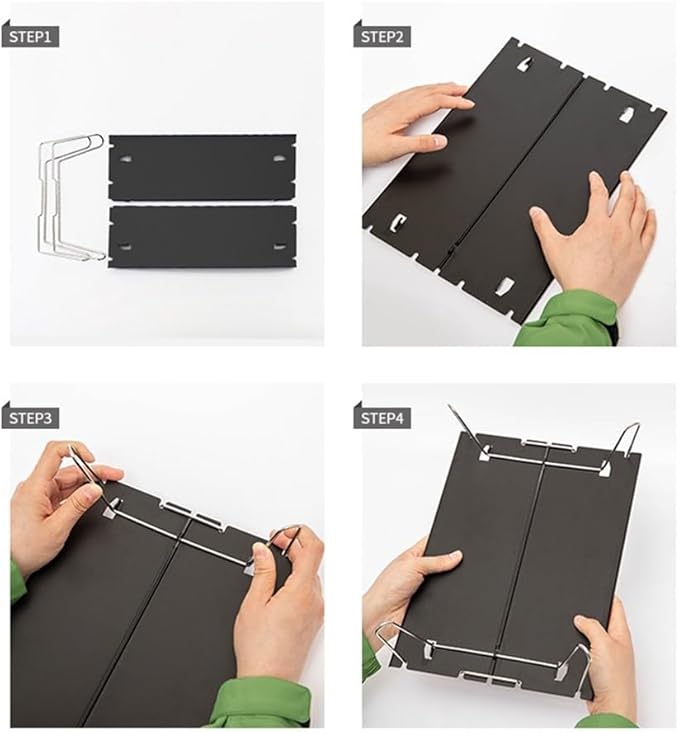 STEP1

STEP2

STEP3

STEP4