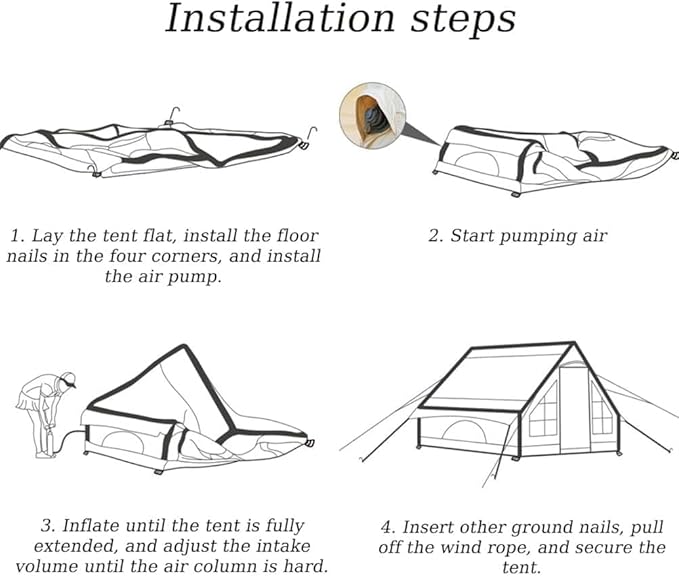 Installation steps

1. Lay the tent flat, install the floor nails in the four corners, and install the air pump.

2. Start pumping air

3. Inflate until the tent is fully extended, and adjust the intake volume until the air column is hard.

4. Insert other ground nails, pull off the wind rope, and secure the tent.