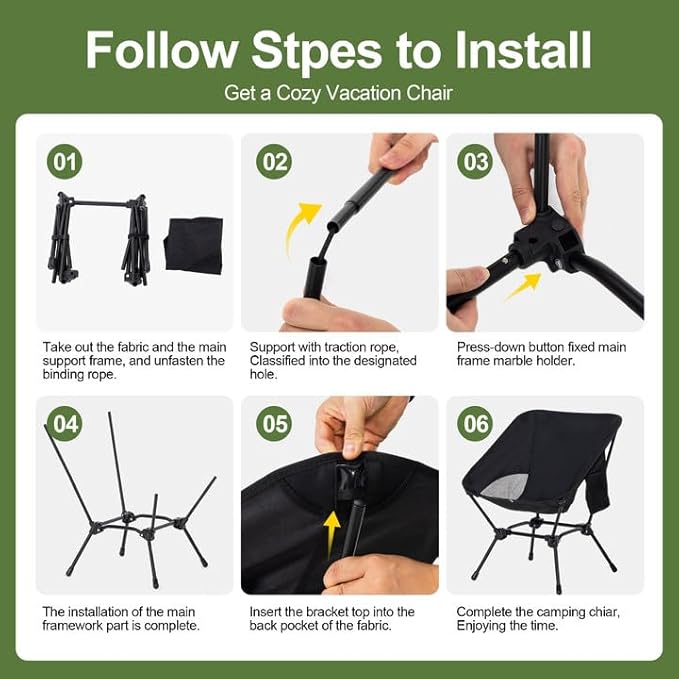 Follow Stpes to Install

Get a Cozy Vacation Chair

01

Take out the fabric and the main support frame, and unfasten the binding rope.

02

Support with traction rope, Classified into the designated hole.

03

Press-down button fixed main frame marble holder.

04

The installation of the main framework part is complete.

05

Insert the bracket top into the back pocket of the fabric.

06

Complete the camping chiar, Enjoying the time.