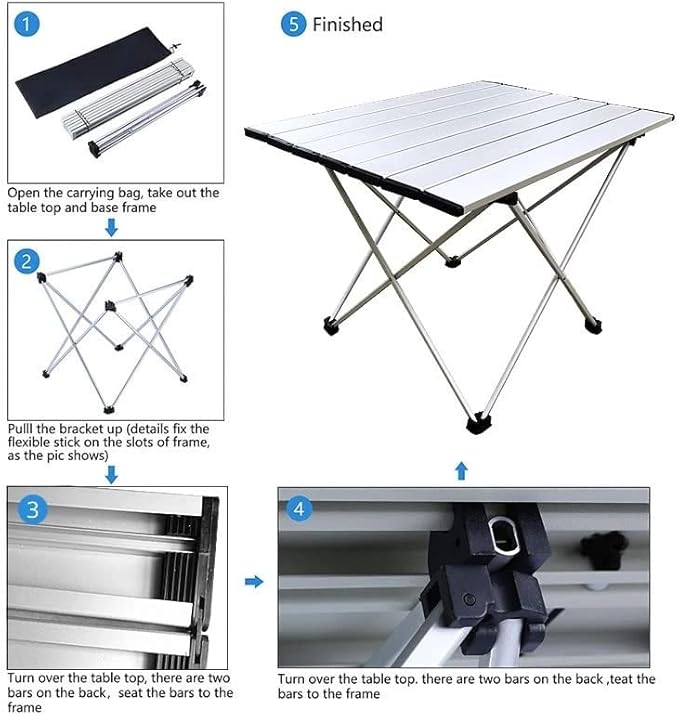 1

Open the carrying bag, take out the table top and base frame

2

Pulll the bracket up (details fix the flexible stick on the slots of frame, as the pic shows)

3

Turn over the table top, there are two bars on the back,  seat the bars to the frame

4

Turn over the table top. there are two bars on the back ,teat the bars to the frame

5 Finished