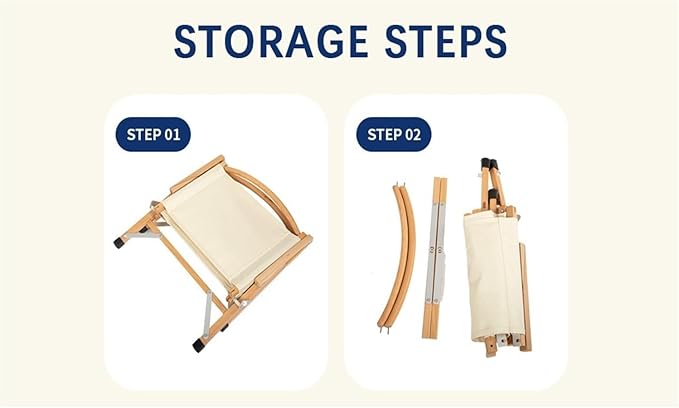 STORAGE STEPS

STEP 01

STEP 02