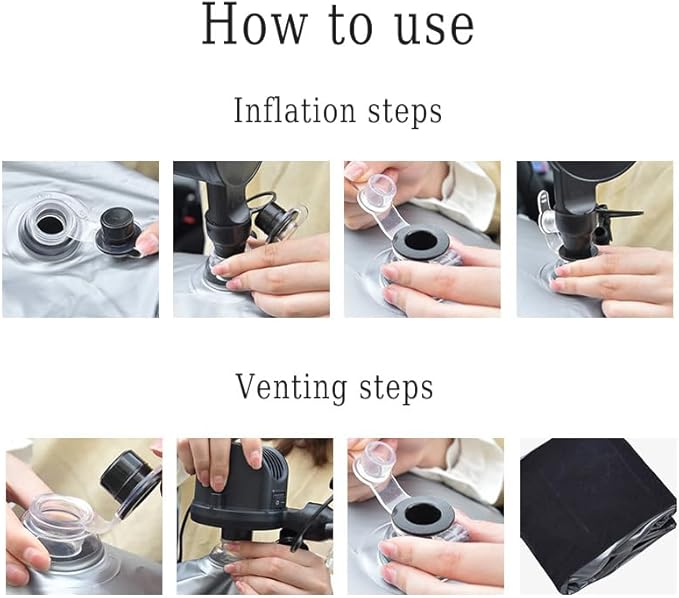 How to use

Inflation steps

Venting steps