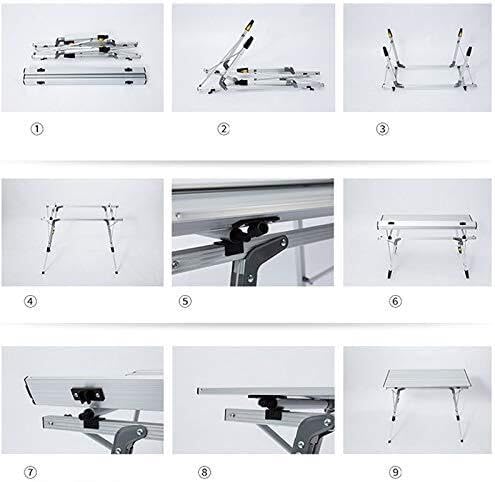 ①

②

③

④

⑤

⑥

⑦

⑧

⑨