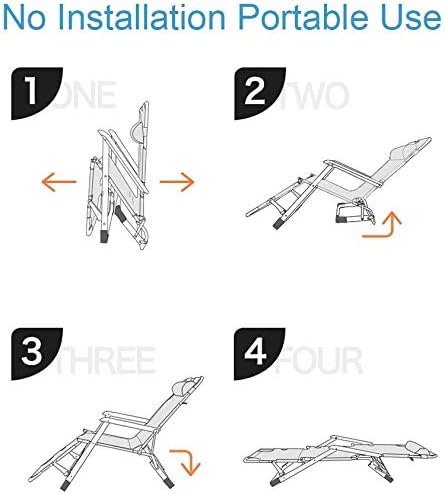 No Installation Portable Use

1 ONE

2 TWO

3 THREE

4 FOUR